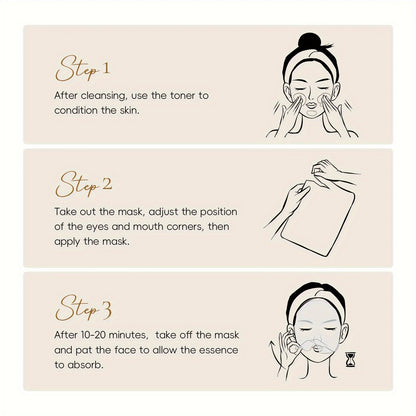 Step 1
After cleansing, use the toner to condition the skin.

Step 2
Take out the mask, adjust the position of the eyes and mouth corners, then apply the mask.

Step 3
After 10-20 minutes, take off the mask and pat the face to allow the essence to absorb.