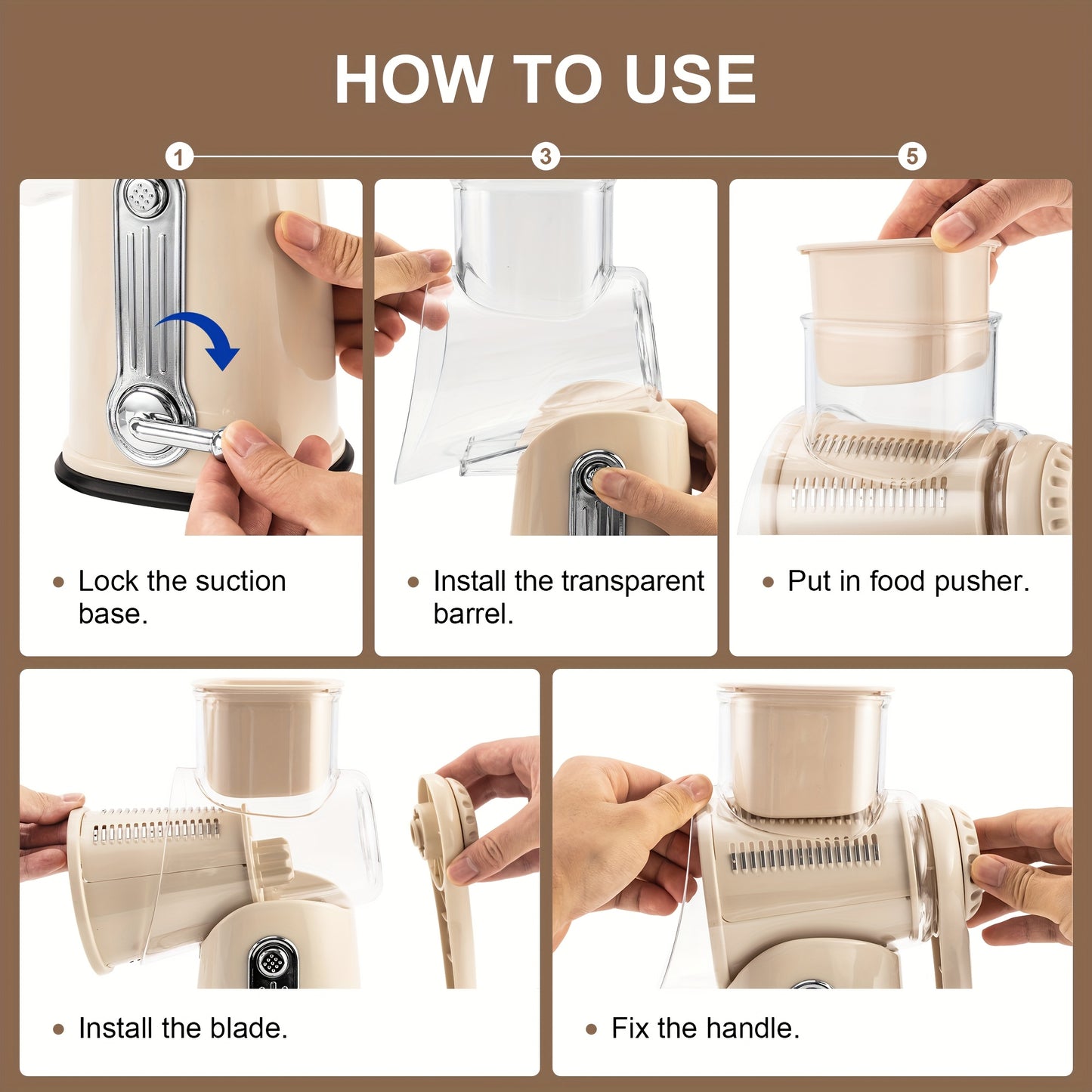 HOW TO USE

1

3

5

• Lock the suction base.

• Install the transparent barrel.

• Put in food pusher.

• Install the blade.

• Fix the handle.