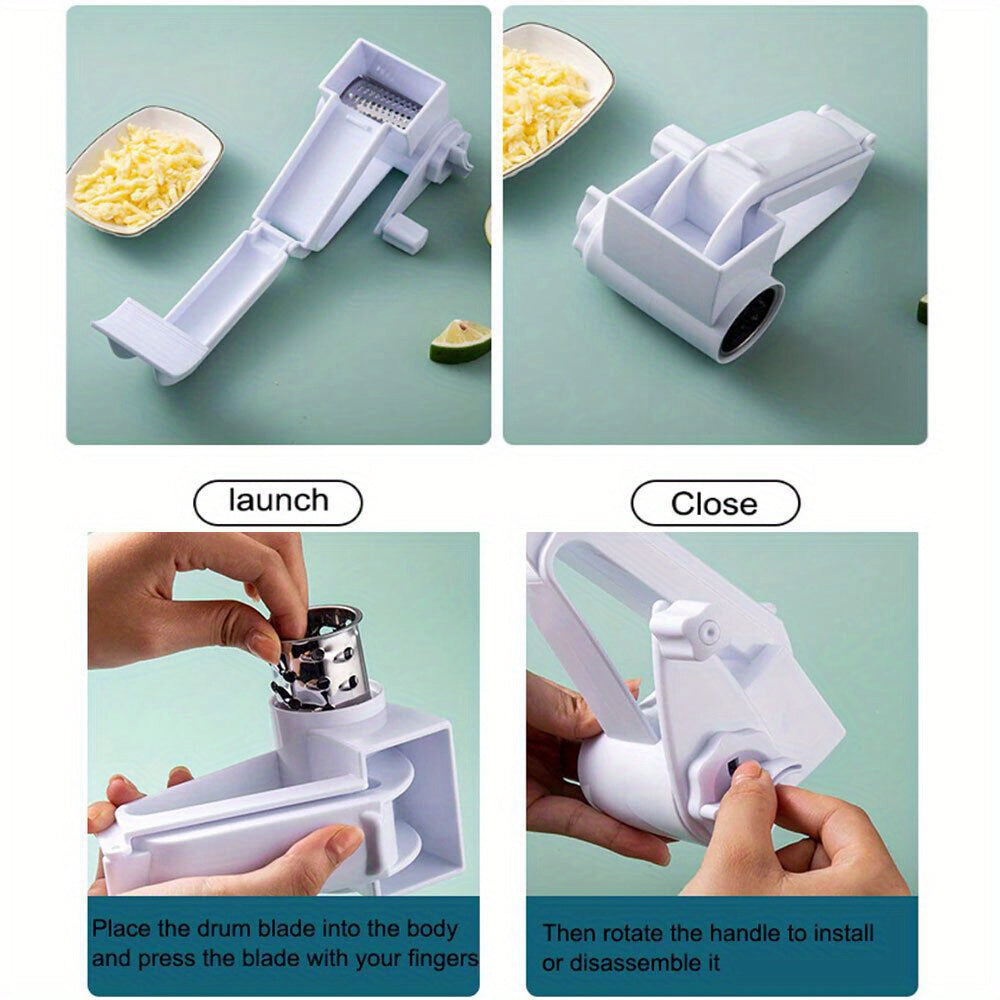 launch

Close

Place the drum blade into the body and press the blade with your fingers

Then rotate the handle to install or disassemble it