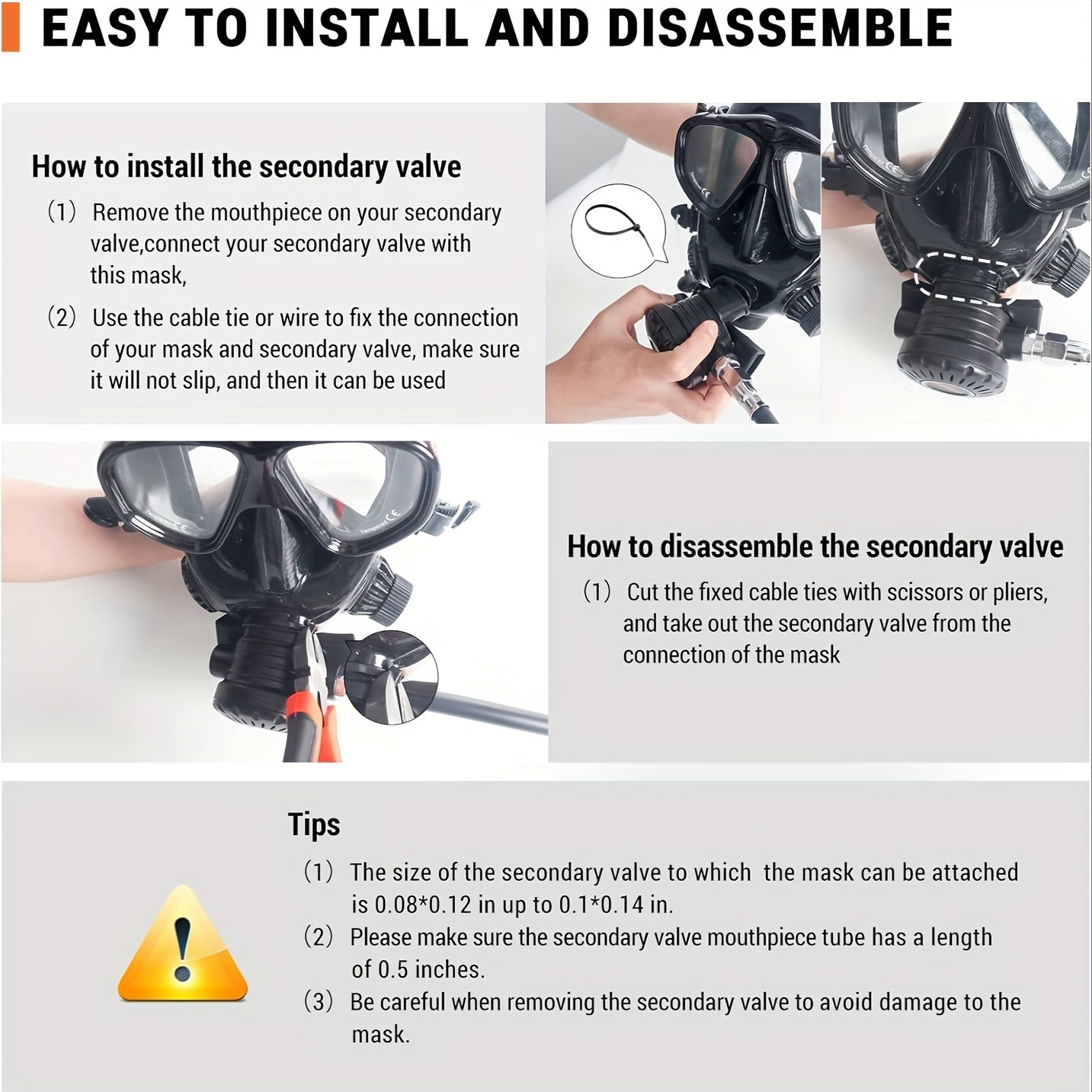 EASY TO INSTALL AND DISASSEMBLE

How to install the secondary valve

(1) Remove the mouthpiece on your secondary valve,connect your secondary valve with this mask,

(2) Use the cable tie or wire to fix the connection of your mask and secondary valve, make sure it will not slip, and then it can be used

Tempered CE

Tempered CE

Tempered CE

How to disassemble the secondary valve

(1) Cut the fixed cable ties with scissors or pliers, and take out the secondary valve from the connection of the mask

Tips

(1) The size of the secondary valve to which the mask can be attached is 0.08*0.12 in up to 0.1*0.14 in.

(2) Please make sure the secondary valve mouthpiece tube has a length of 0.5 inches.

(3) Be careful when removing the secondary valve to avoid damage to the mask.