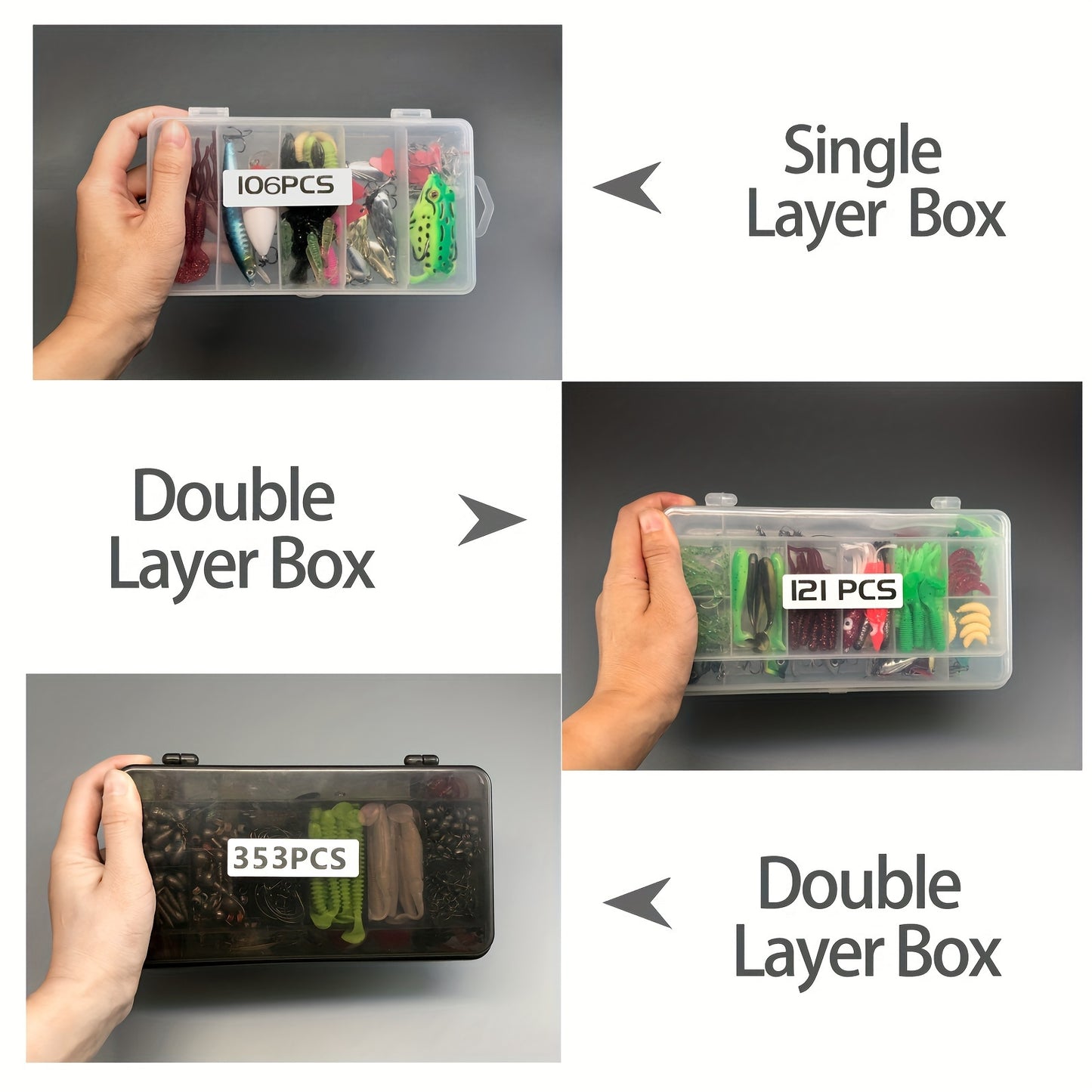 106PCS

Single Layer Box

Double Layer Box

121 PCS

353PCS

Double Layer Box