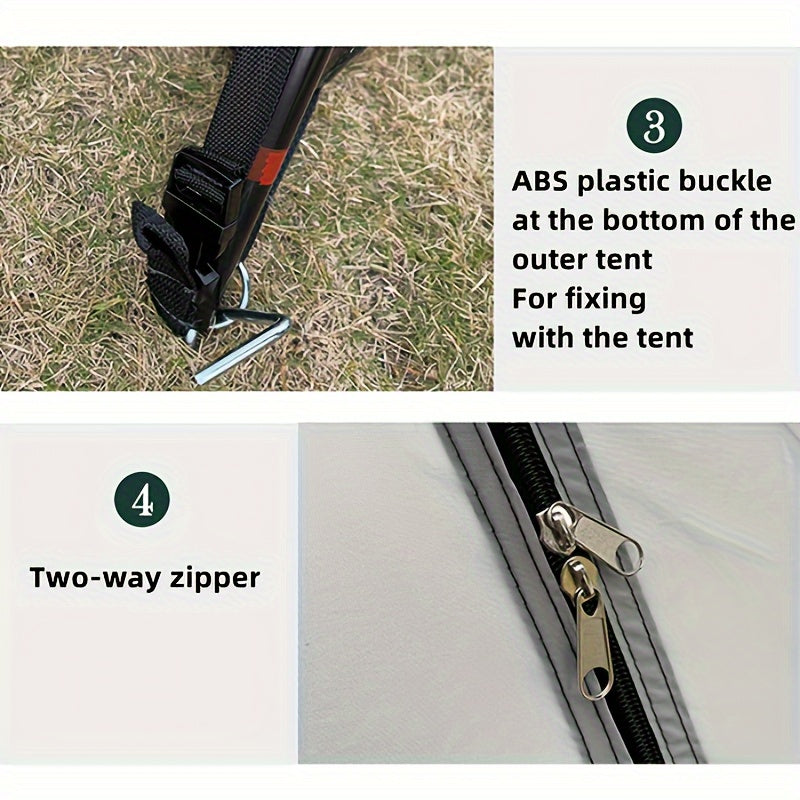 3

ABS plastic buckle at the bottom of the outer tent
For fixing with the tent

4

Two-way zipper