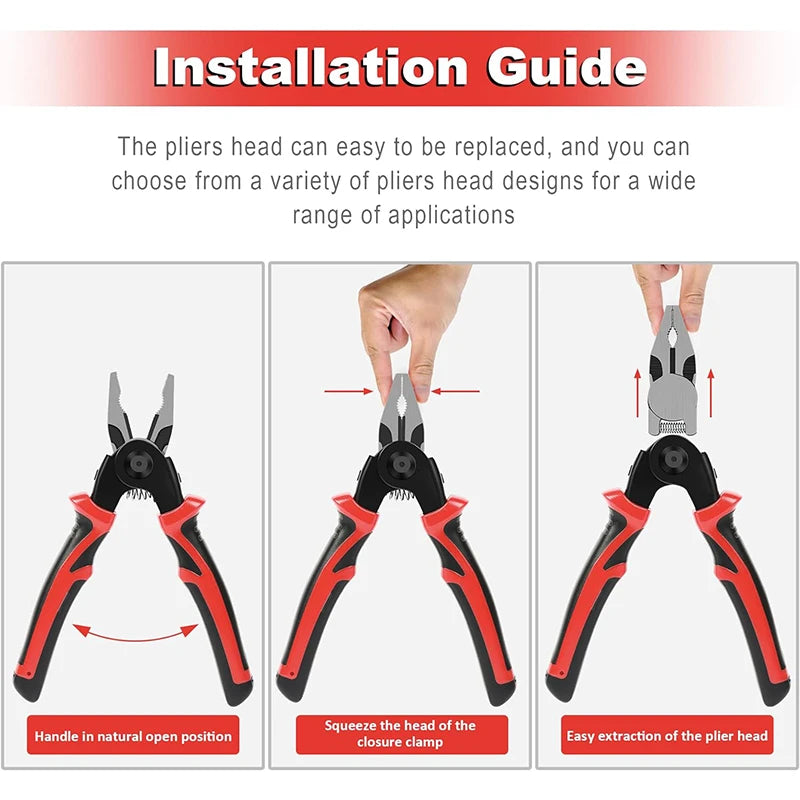 Installation Guide

The pliers head can easy to be replaced, and you can choose from a variety of pliers head designs for a wide range of applications

Handle in natural open position

Squeeze the head of the closure clamp

Easy extraction of the plier head