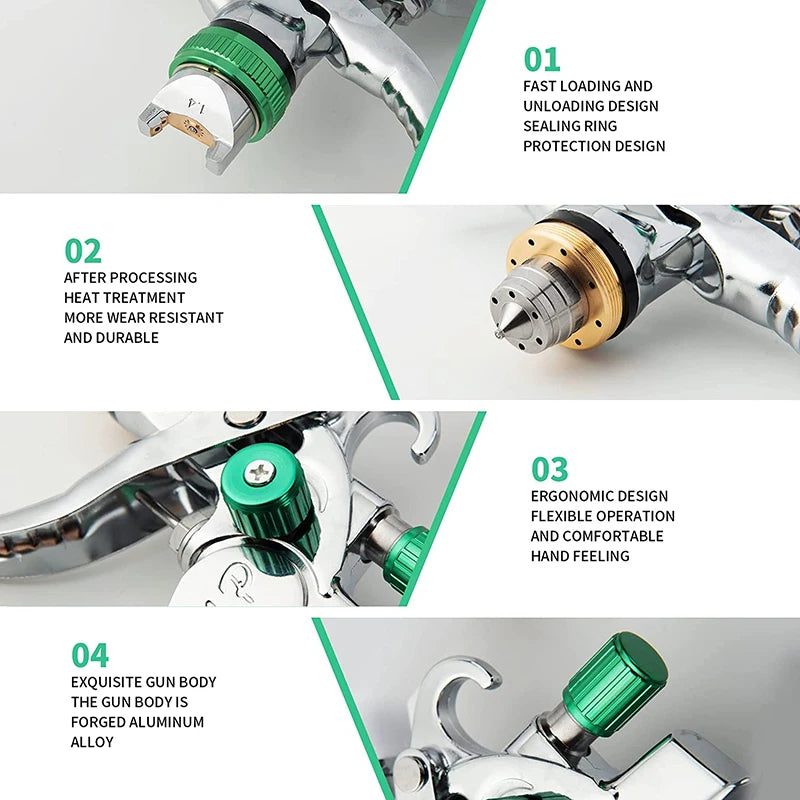 1.4

01
FAST LOADING AND UNLOADING DESIGN SEALING RING PROTECTION DESIGN

02
AFTER PROCESSING HEAT TREATMENT MORE WEAR RESISTANT AND DURABLE

03
ERGONOMIC DESIGN FLEXIBLE OPERATION AND COMFORTABLE HAND FEELING

04
EXQUISITE GUN BODY THE GUN BODY IS FORGED ALUMINUM ALLOY