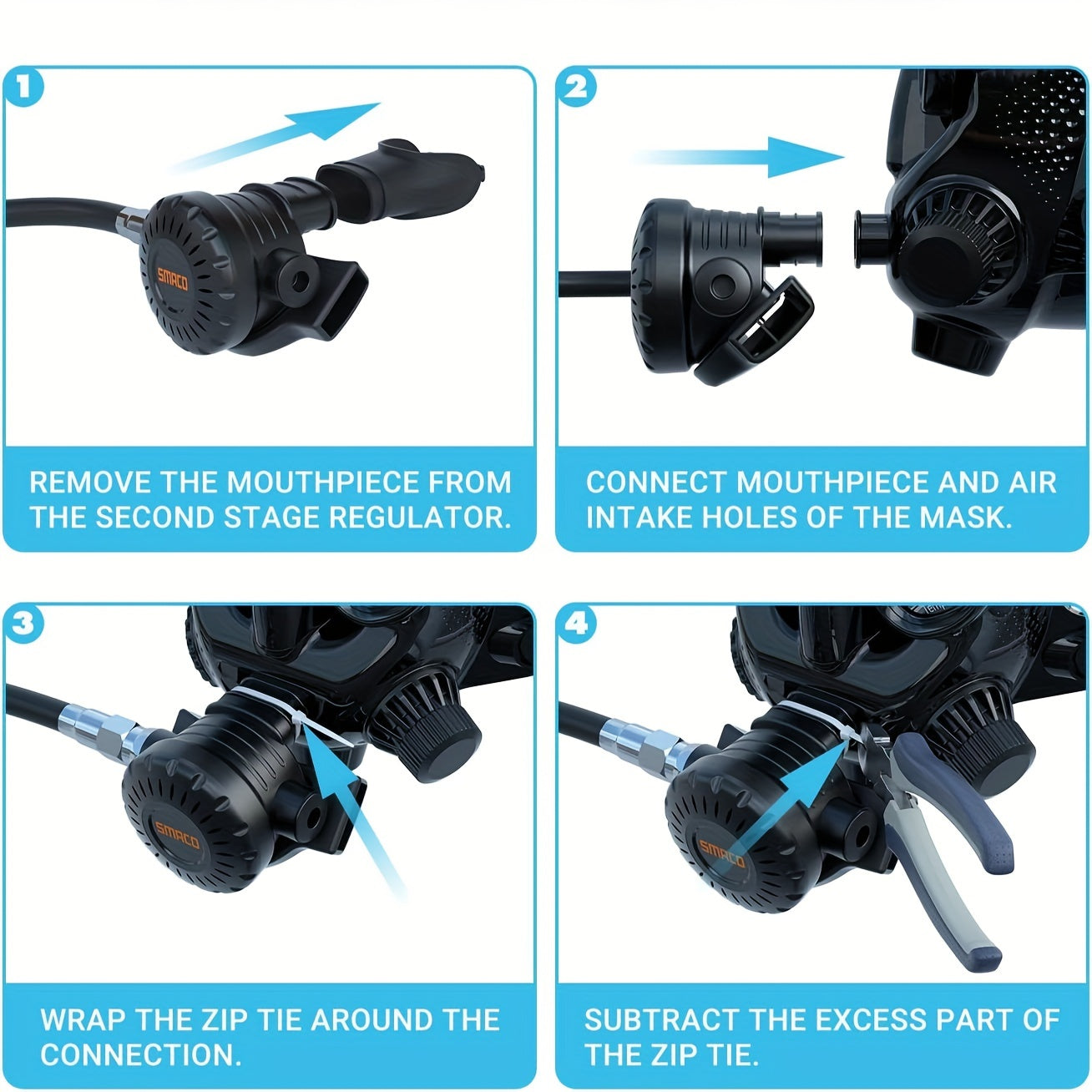 1

SMACO

REMOVE THE MOUTHPIECE FROM THE SECOND STAGE REGULATOR.

2

CONNECT MOUTHPIECE AND AIR INTAKE HOLES OF THE MASK.

3

SMACO

WRAP THE ZIP TIE AROUND THE CONNECTION.

4

SMACO

SUBTRACT THE EXCESS PART OF THE ZIP TIE.