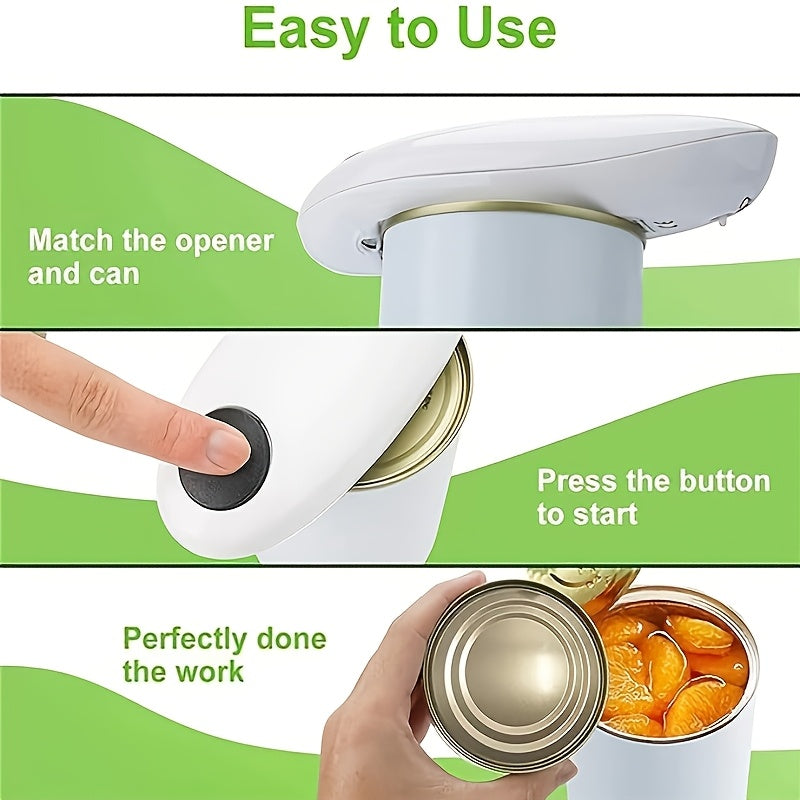 Easy to Use

Match the opener and can

Press the button to start

Perfectly done the work