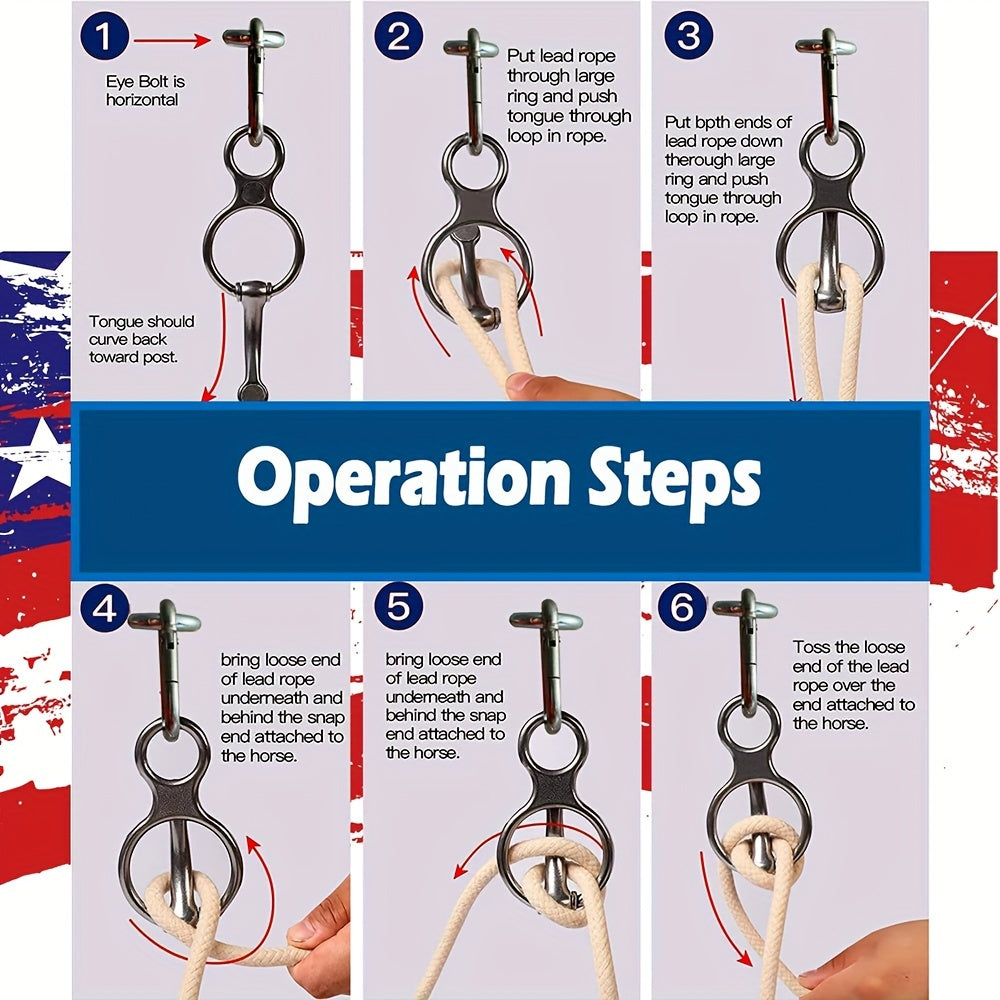 1
Eye Bolt is horizontal

Tongue should curve back toward post.

2
Put lead rope through large ring and push tongue through loop in rope.

3
Put bpth ends of lead rope down therough large ring and push tongue through loop in rope.

Operation Steps

4
bring loose end of lead rope underneath and behind the snap end attached to the horse.

5
bring loose end of lead rope underneath and behind the snap end attached to the horse.

6
Toss the loose end of the lead rope over the end attached to the horse.