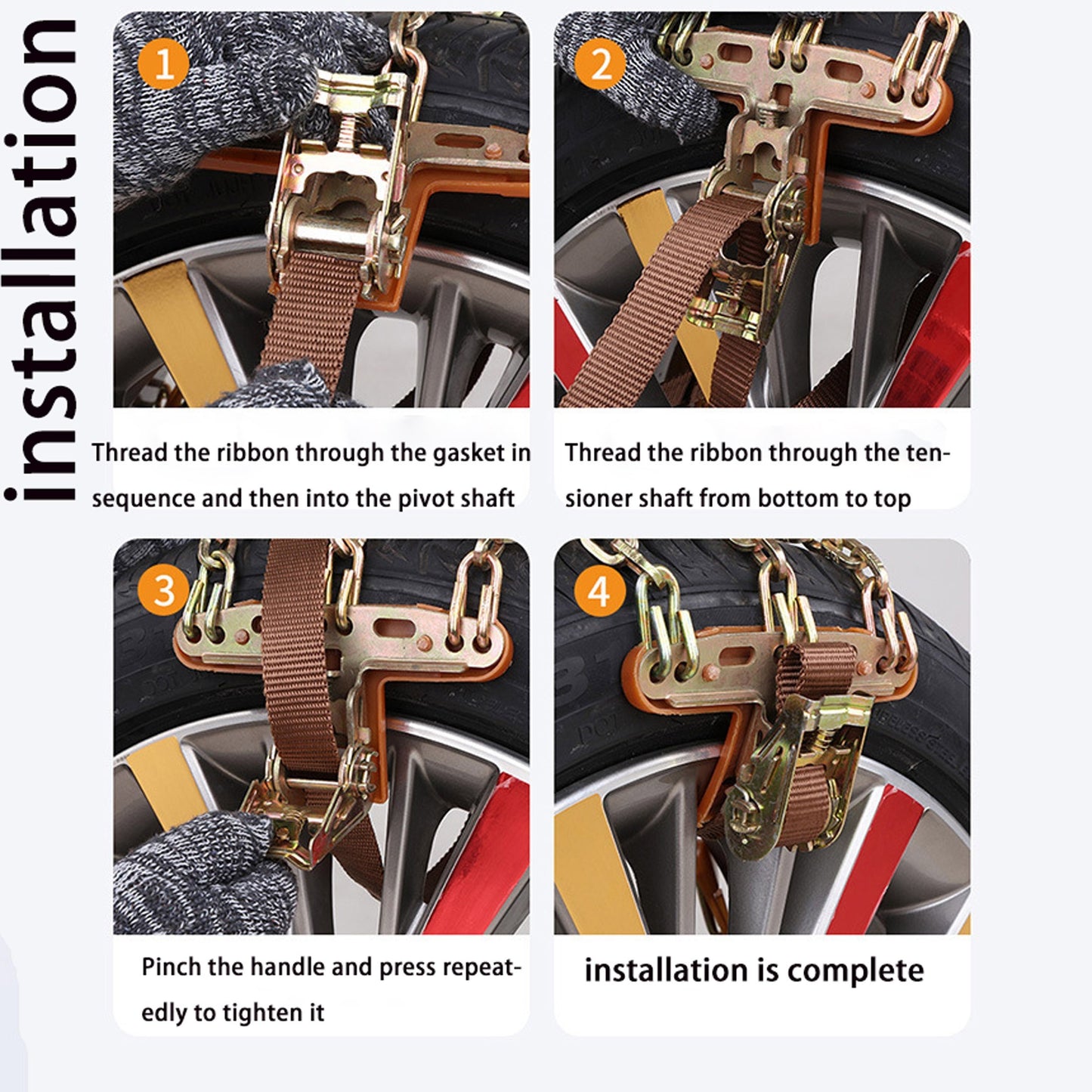 installation

1

Thread the ribbon through the gasket in sequence and then into the pivot shaft

2

Thread the ribbon through the tensioner shaft from bottom to top

3

Pinch the handle and press repeatedly to tighten it

4

installation is complete