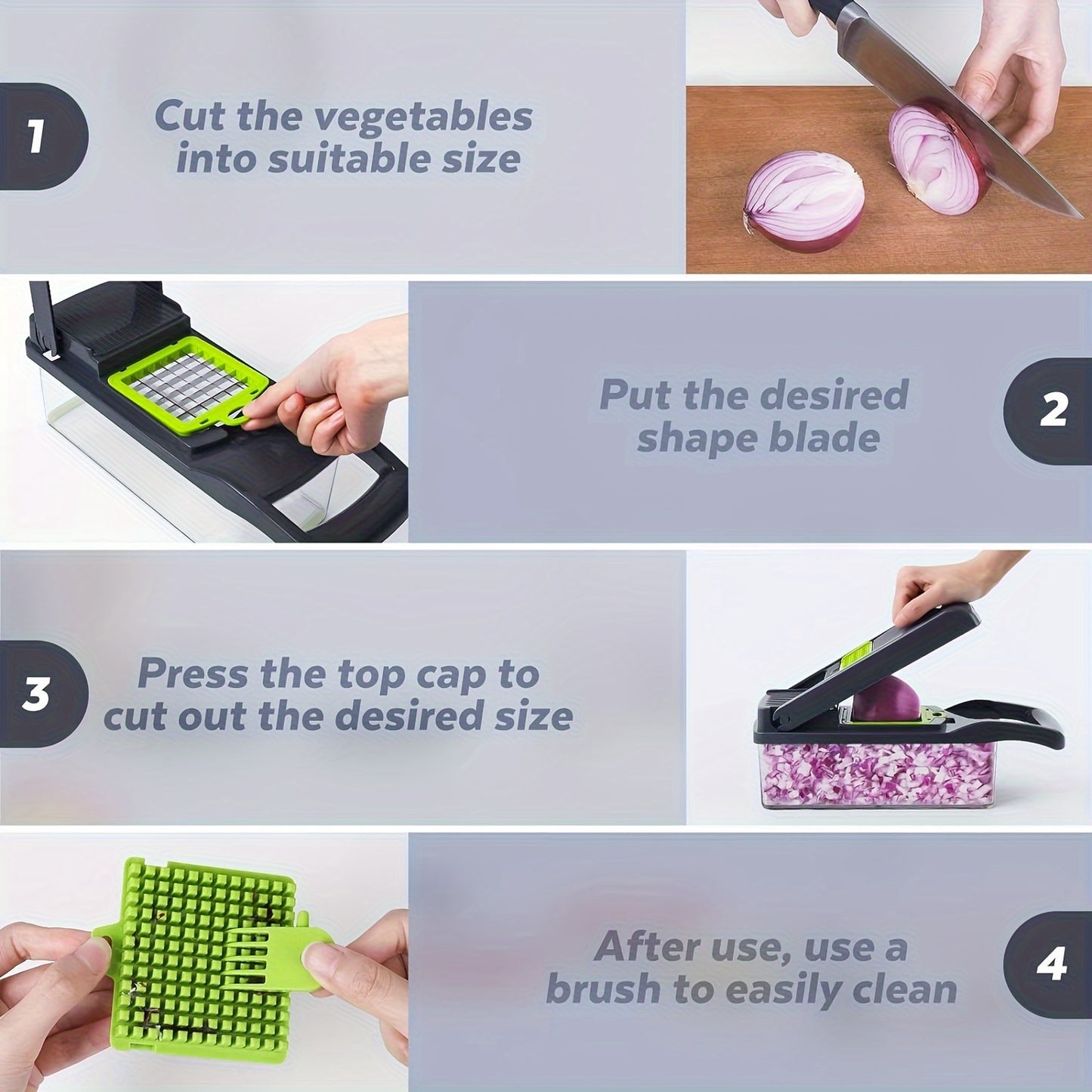 1

Cut the vegetables into suitable size

Put the desired shape blade

2

3

Press the top cap to cut out the desired size

After use, use a brush to easily clean

4